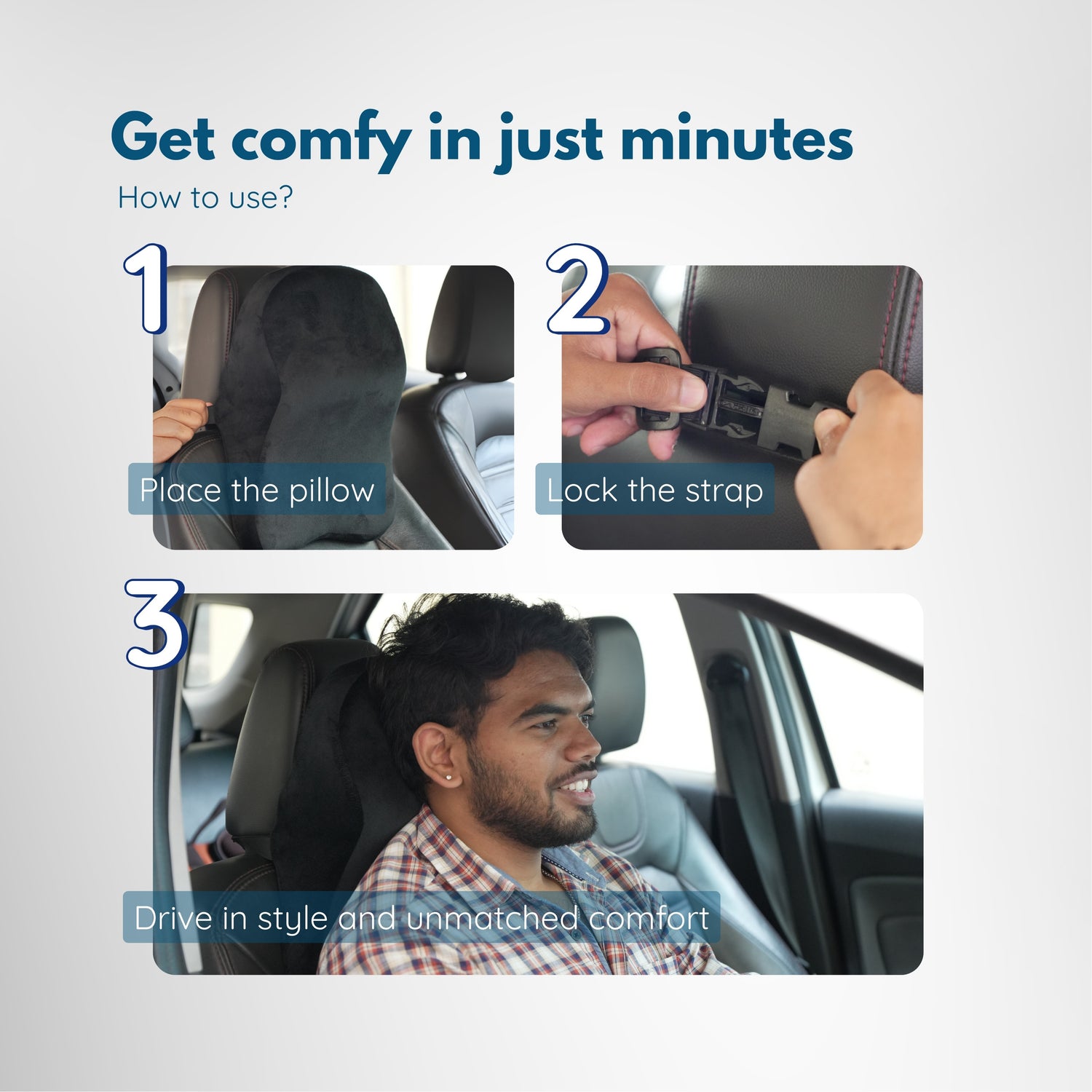 Get comfy in just minutes

How to use?

1

Place the pillow

2

Lock the strap

3

Drive in style and unmatched comfort